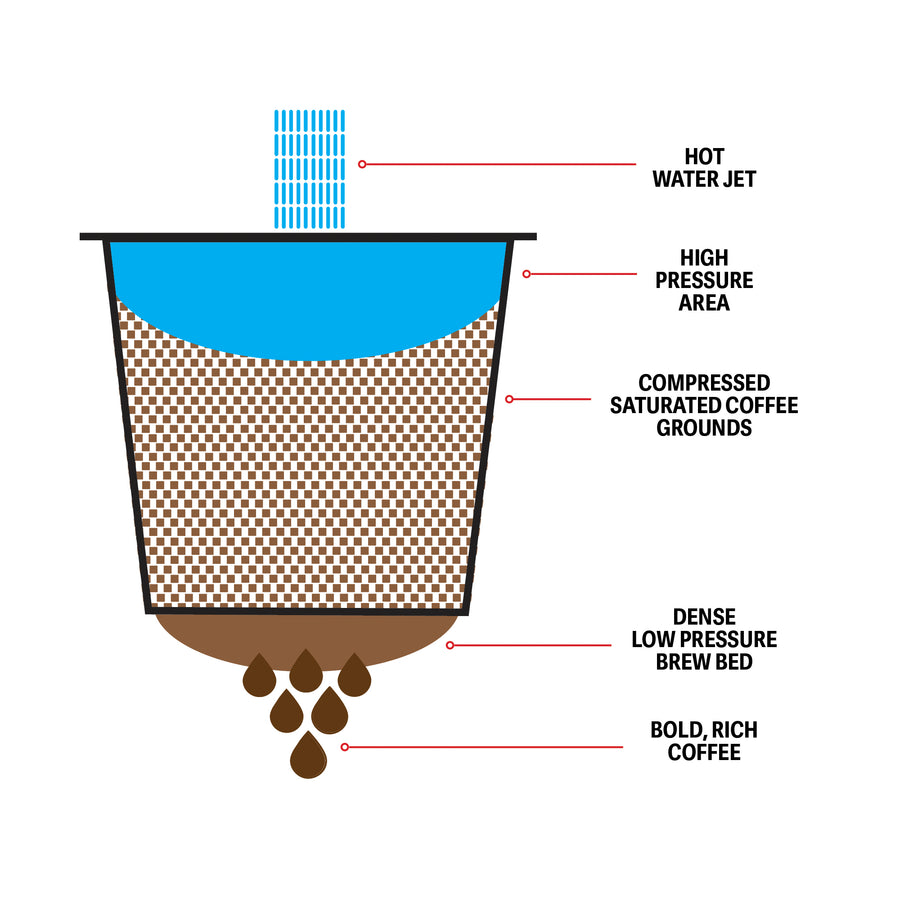 HOT
WATER JET

HIGH
PRESSURE
AREA

COMPRESSED
SATURATED COFFEE
GROUNDS

DENSE
LOW PRESSURE
BREW BED

BOLD, RICH
COFFEE